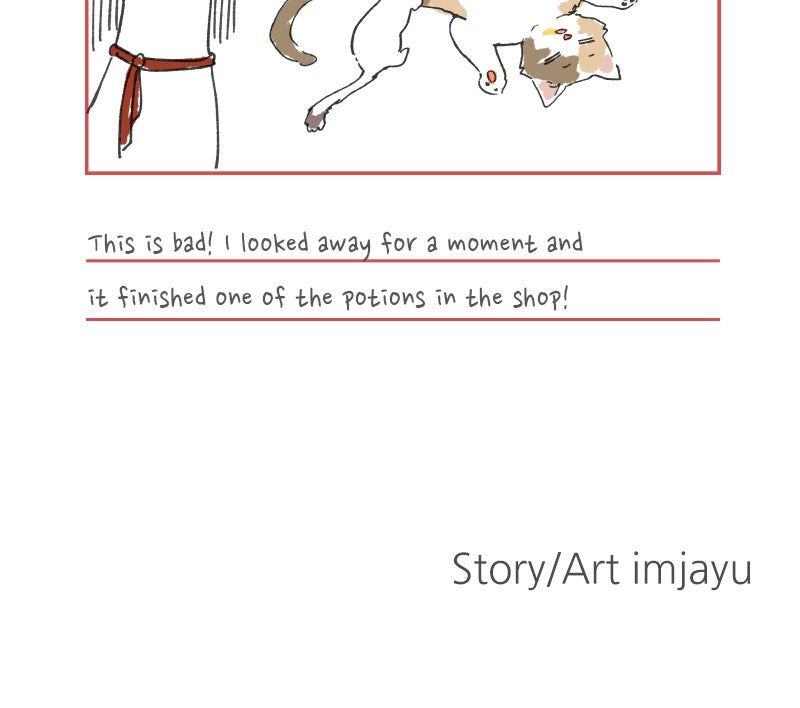 This is bad! I looked away for a moment and it finished one of the potions in the shop!

Story/Art imjayu